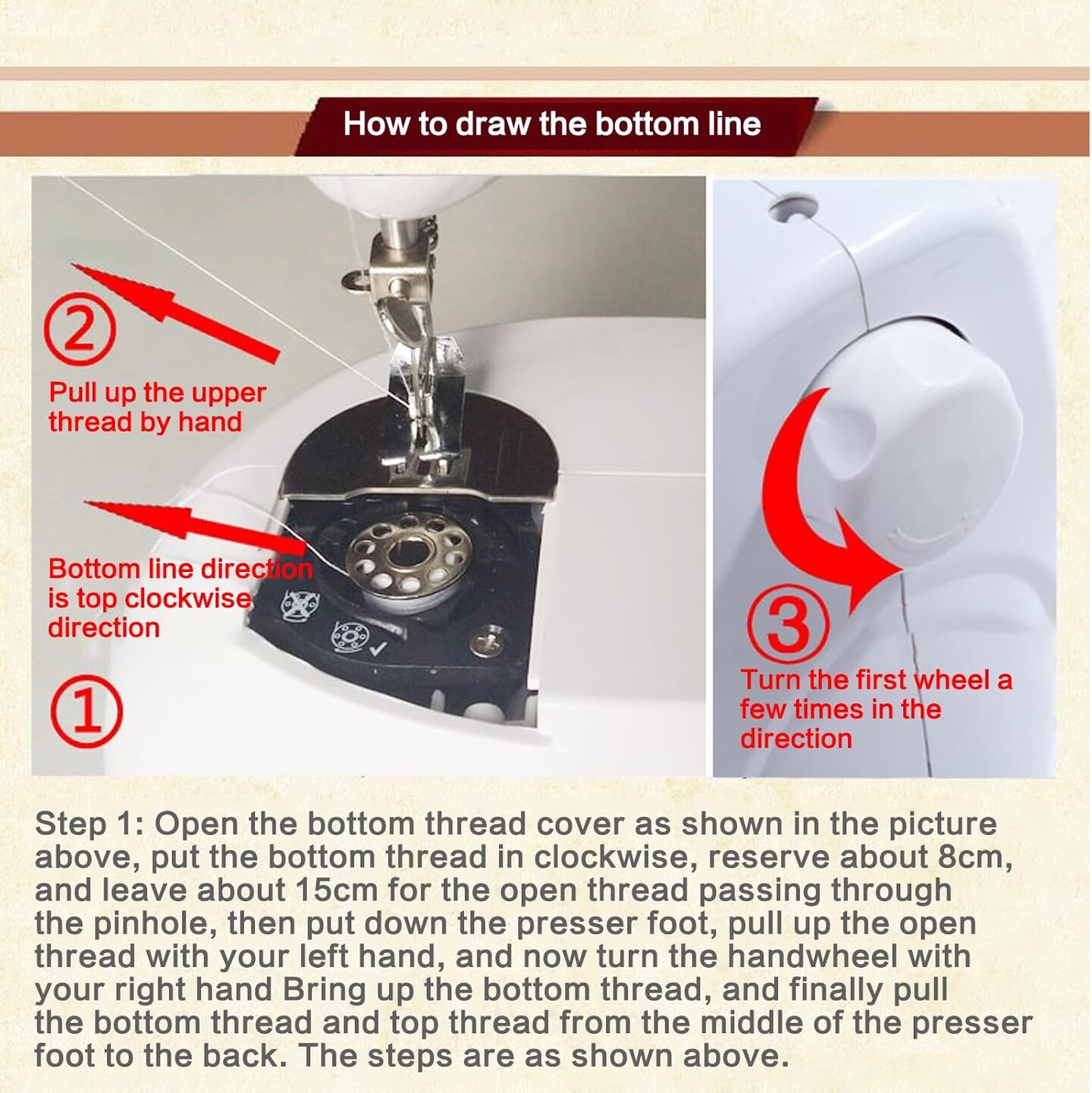 How to draw the bottom line

②
Pull up the upper thread by hand

Bottom line direction is top clockwise direction

①

③
Turn the first wheel a few times in the direction

Step 1: Open the bottom thread cover as shown in the picture above, put the bottom thread in clockwise, reserve about 8cm, and leave about 15cm for the open thread passing through the pinhole, then put down the presser foot, pull up the open thread with your left hand, and now turn the handwheel with your right hand Bring up the bottom thread, and finally pull the bottom thread and top thread from the middle of the presser foot to the back. The steps are as shown above.